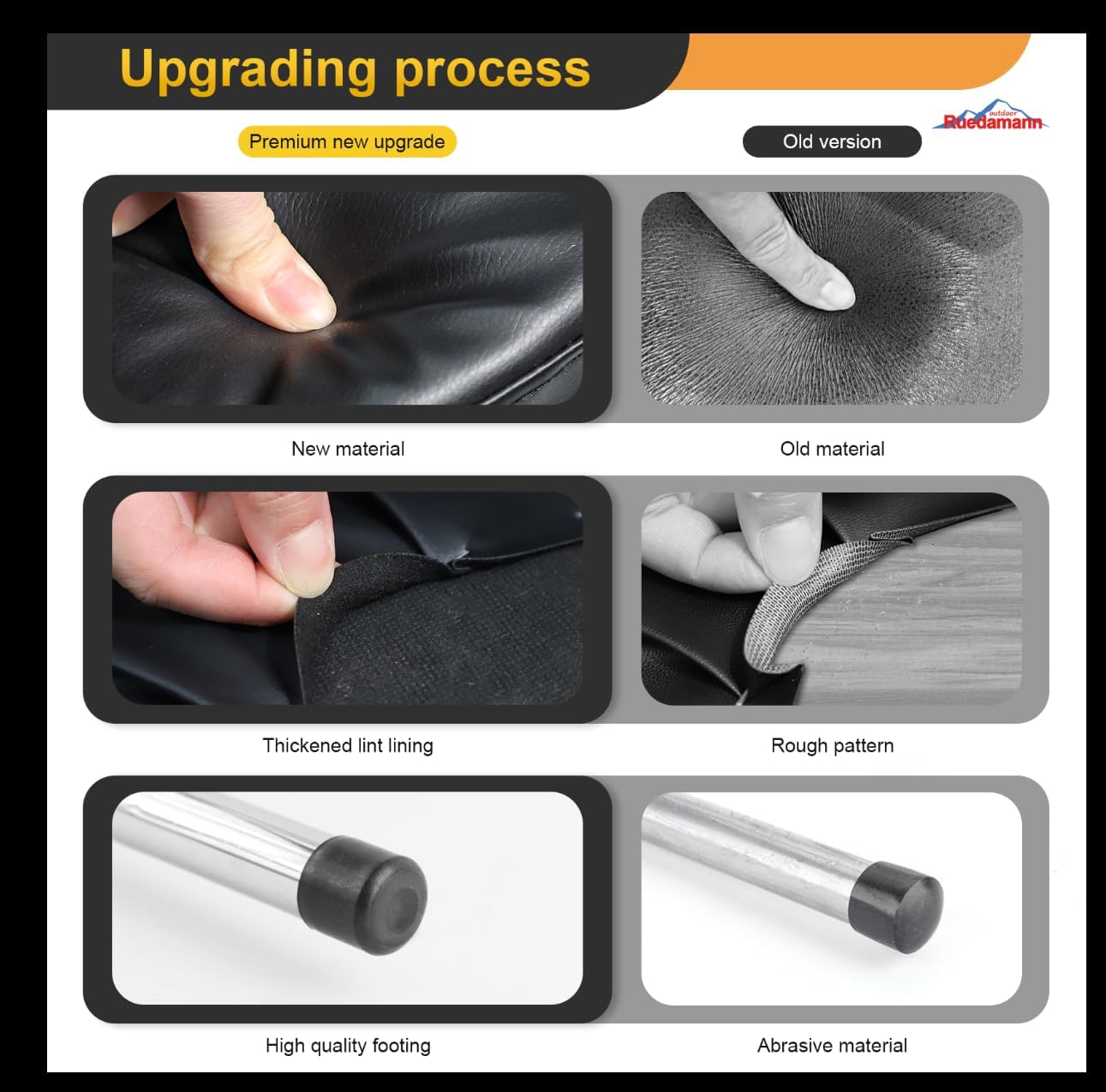 Upgrading process

outdoor Ruedamann

Premium new upgrade

Old version

New material

Old material

Thickened lint lining

Rough pattern

High quality footing

Abrasive material